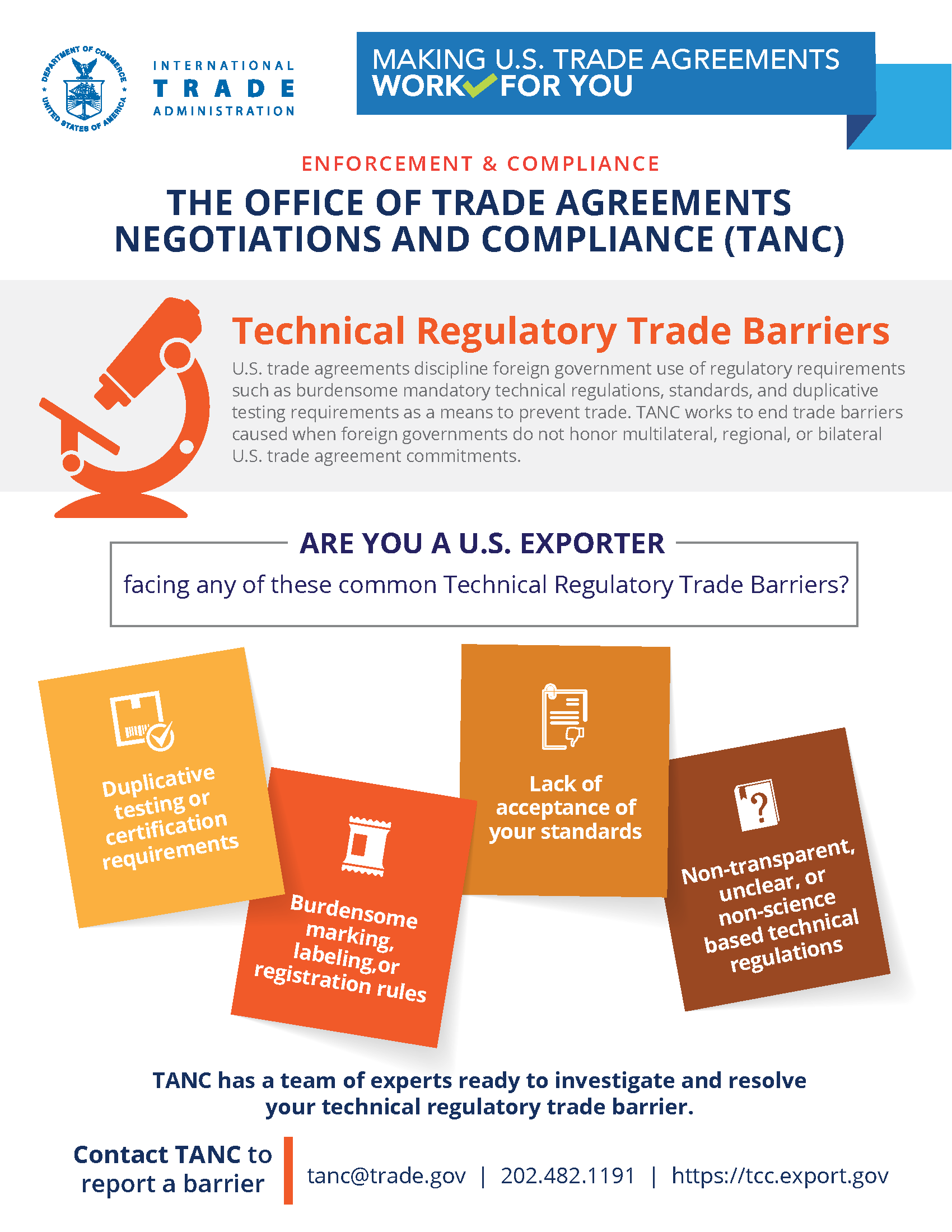 DEPARTMENT OF COMMERCE
UNITED STATES OF AMERICA

INTERNATIONAL
TRADE
ADMINISTRATION

MAKING U.S. TRADE AGREEMENTS WORK FOR YOU

ENFORCEMENT & COMPLIANCE

THE OFFICE OF TRADE AGREEMENTS NEGOTIATIONS AND COMPLIANCE (TANC)

Technical Regulatory Trade Barriers

U.S. trade agreements discipline foreign government use of regulatory requirements such as burdensome mandatory technical regulations, standards, and duplicative testing requirements as a means to prevent trade. TANC works to end trade barriers caused when foreign governments do not honor multilateral, regional, or bilateral U.S. trade agreement commitments.

ARE YOU A U.S. EXPORTER

facing any of these common Technical Regulatory Trade Barriers?

Duplicative testing or certification requirements

Burdensome marking, labeling,or registration rules

Lack of acceptance of your standards

Non-transparent, unclear, or non-science based technical regulations

TANC has a team of experts ready to investigate and resolve your technical regulatory trade barrier.

Contact TANC to report a barrier

tanc@trade.gov | 202.482.1191 | https://tcc.export.gov